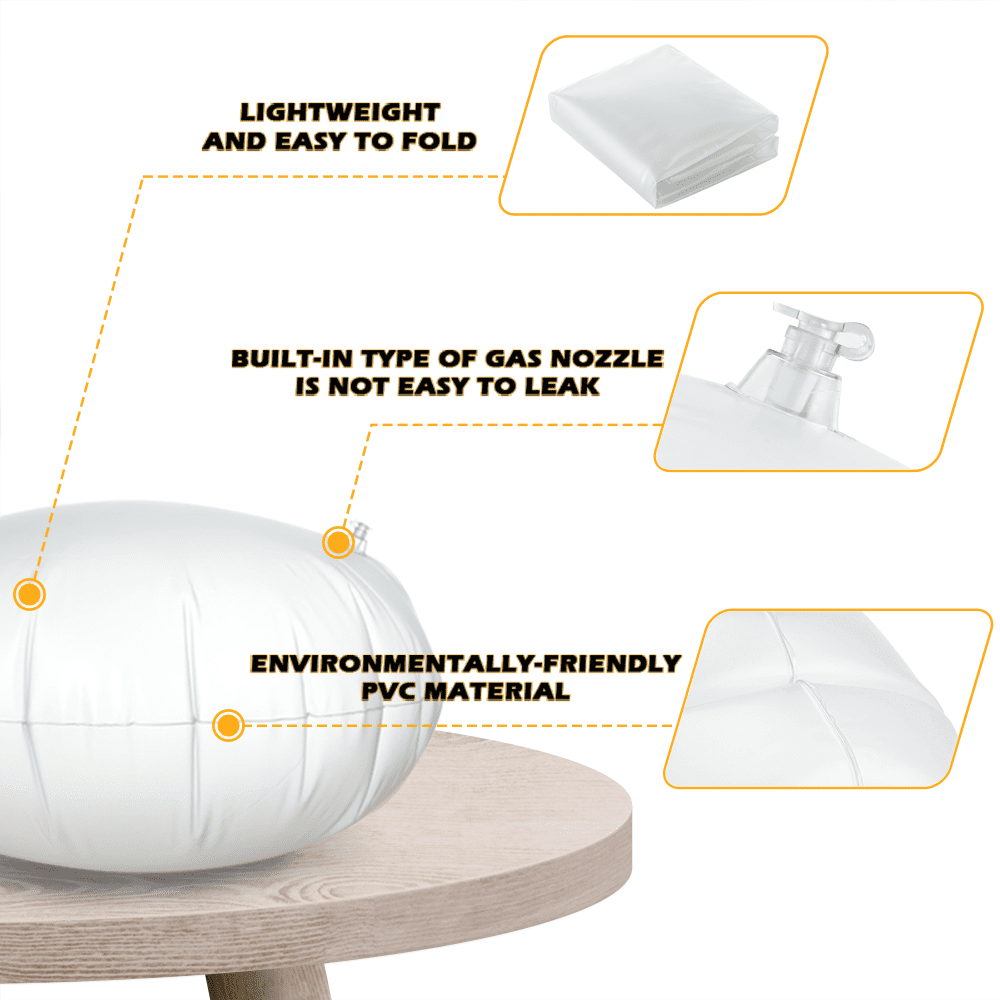 LIGHTWEIGHT AND EASY TO FOLD

BUILT-IN TYPE OF GAS NOZZLE IS NOT EASY TO LEAK

ENVIRONMENTALLY-FRIENDLY PVC MATERIAL