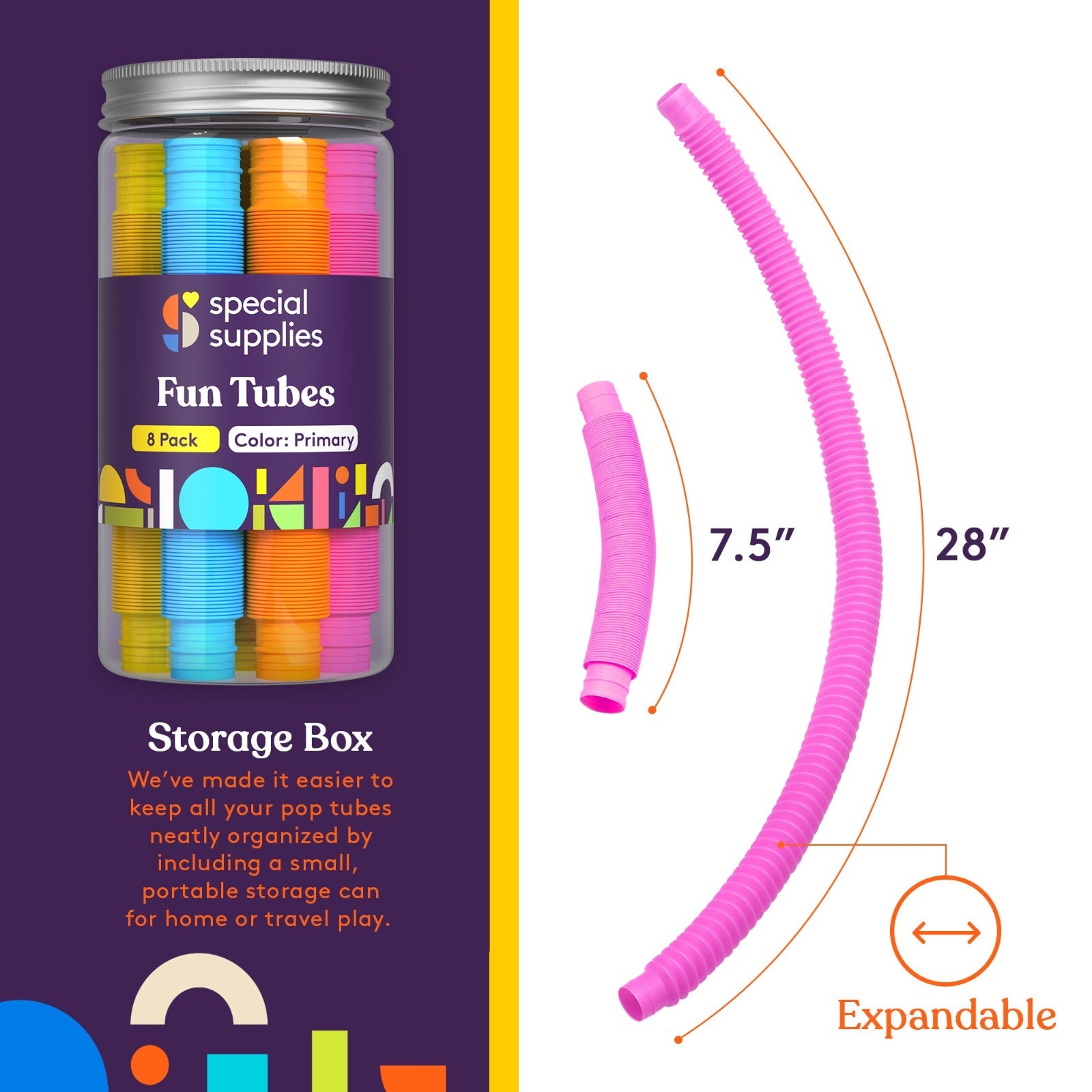 special supplies

Fun Tubes

8 Pack

Color: Primary

Storage Box

We've made it easier to keep all your pop tubes neatly organized by including a small, portable storage can for home or travel play.

7.5"

28"

Expandable